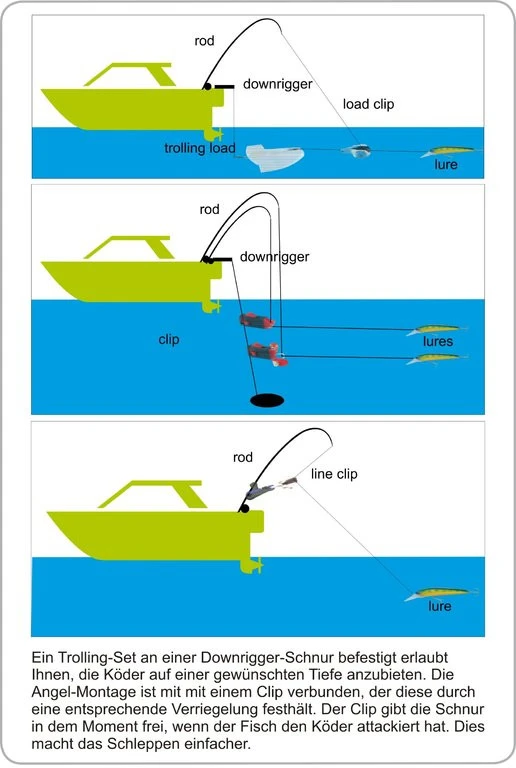 rod
downrigger
load clip
trolling load
lure

rod
downrigger
clip
lures

rod
line clip
lure

Ein Trolling-Set an einer Downrigger-Schnur befestigt erlaubt Ihnen, die Köder auf einer gewünschten Tiefe anzubieten. Die Angel-Montage ist mit mit einem Clip verbunden, der diese durch eine entsprechende Verriegelung festhält. Der Clip gibt die Schnur in dem Moment frei, wenn der Fisch den Köder attackiert hat. Dies macht das Schleppen einfacher.