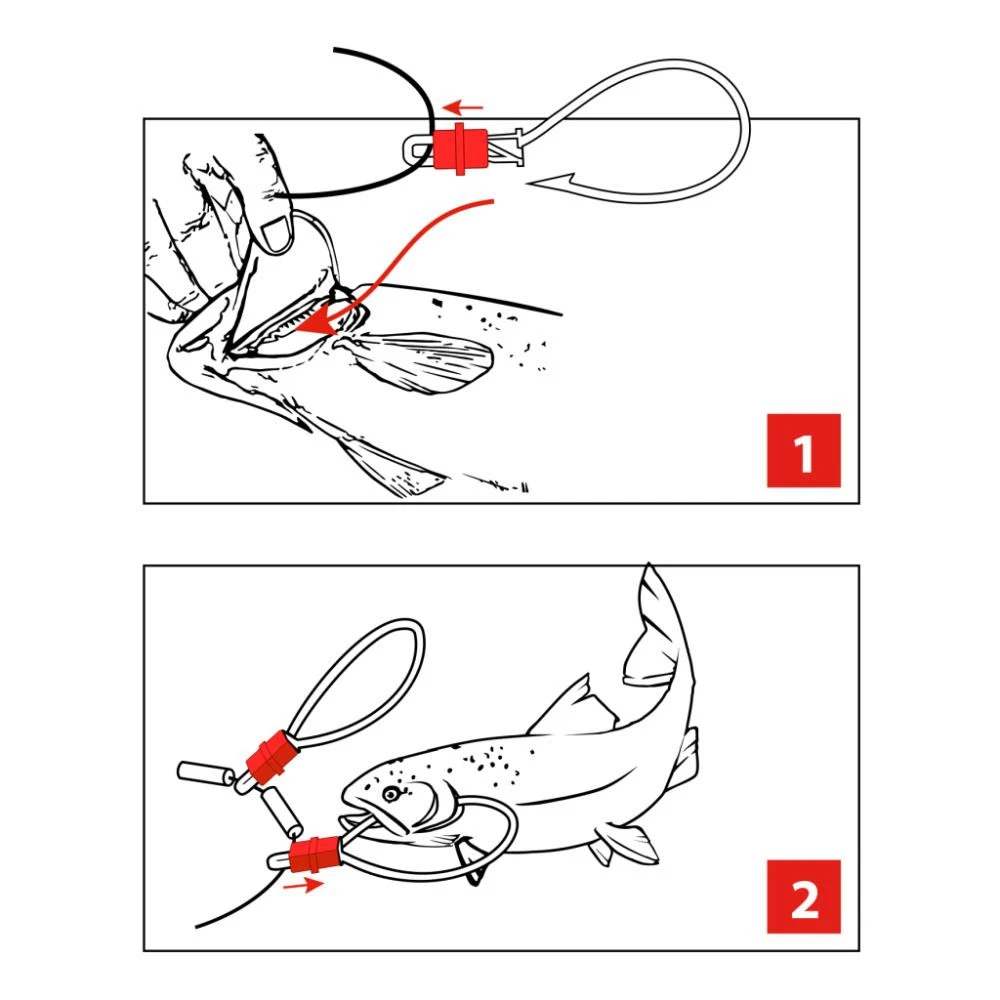 1

2